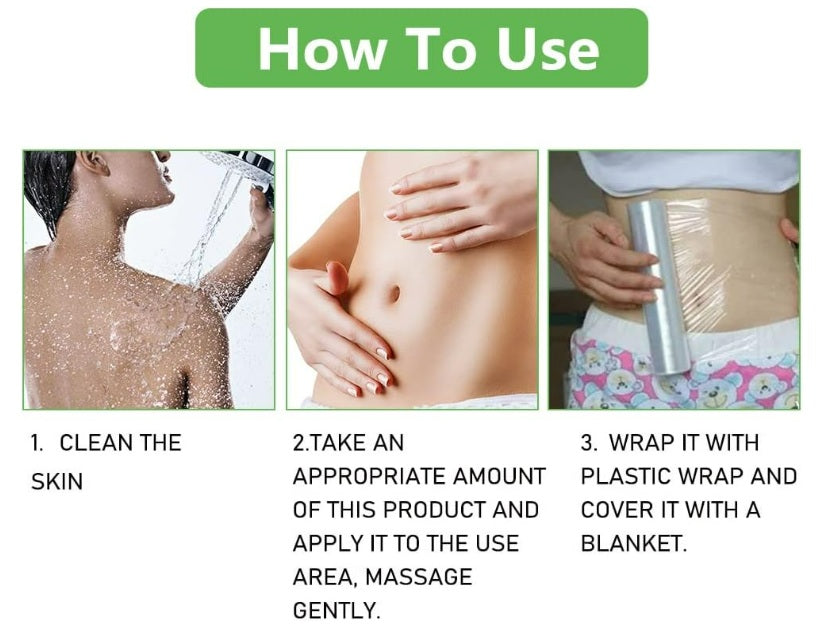 How To Use

1. CLEAN THE SKIN

2.TAKE AN APPROPRIATE AMOUNT OF THIS PRODUCT AND APPLY IT TO THE USE AREA, MASSAGE GENTLY.

3. WRAP IT WITH PLASTIC WRAP AND COVER IT WITH A BLANKET.